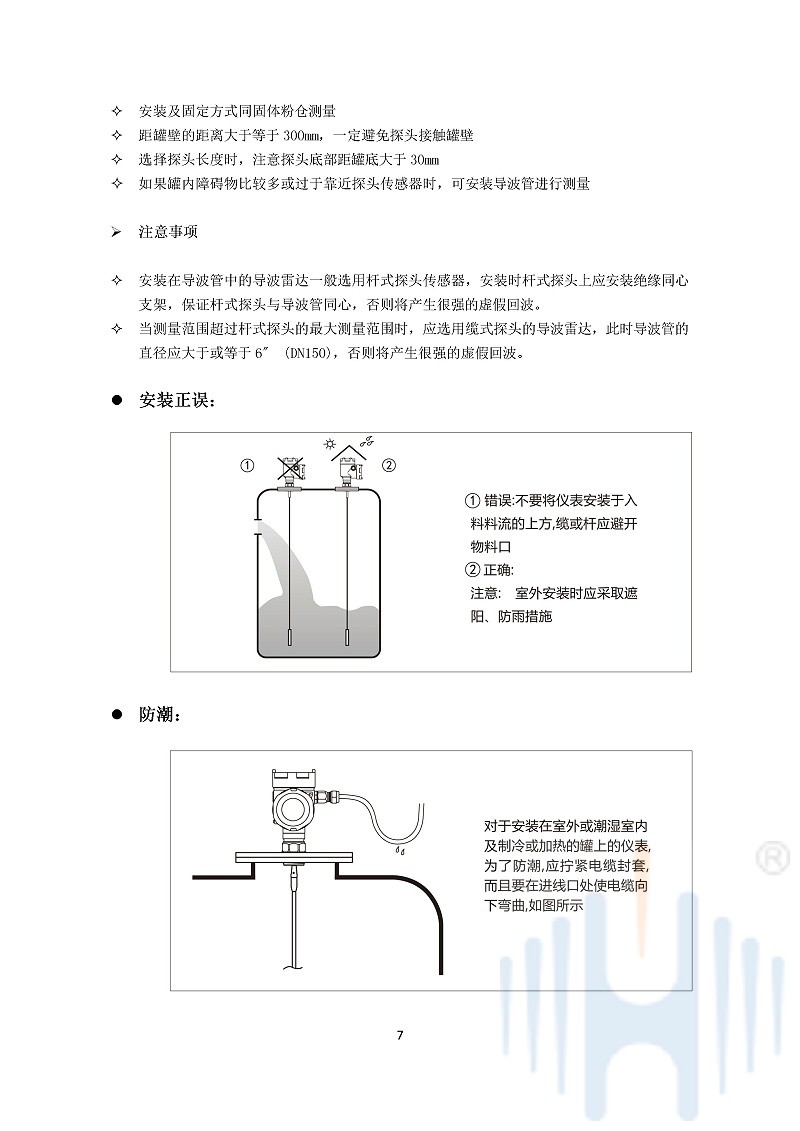 ✧ 安装及固定方式同固体粉仓测量
✧ 距罐壁的距离大于等于 300mm，一定避免探头接触罐壁
✧ 选择探头长度时，注意探头底部距罐底大于 30mm
✧ 如果罐内障碍物比较多或过于靠近探头传感器时，可安装导波管进行测量

➢ 注意事项

✧ 安装在导波管中的导波雷达一般选用杆式探头传感器，安装时杆式探头上应安装绝缘同心支架，保证杆式探头与导波管同心，否则将产生很强的虚假回波。
✧ 当测量范围超过杆式探头的最大测量范围时，应选用缆式探头的导波雷达，此时导波管的直径应大于或等于 6″ (DN150)，否则将产生很强的虚假回波。

● 安装正误：

①
②

① 错误:不要将仪表安装于入料料流的上方,缆或杆应避开物料口
② 正确:
注意: 室外安装时应采取遮阳、防雨措施

● 防潮：

对于安装在室外或潮湿室内及制冷或加热的罐上的仪表,为了防潮,应拧紧电缆封套,而且要在进线口处使电缆向下弯曲,如图所示

®

7